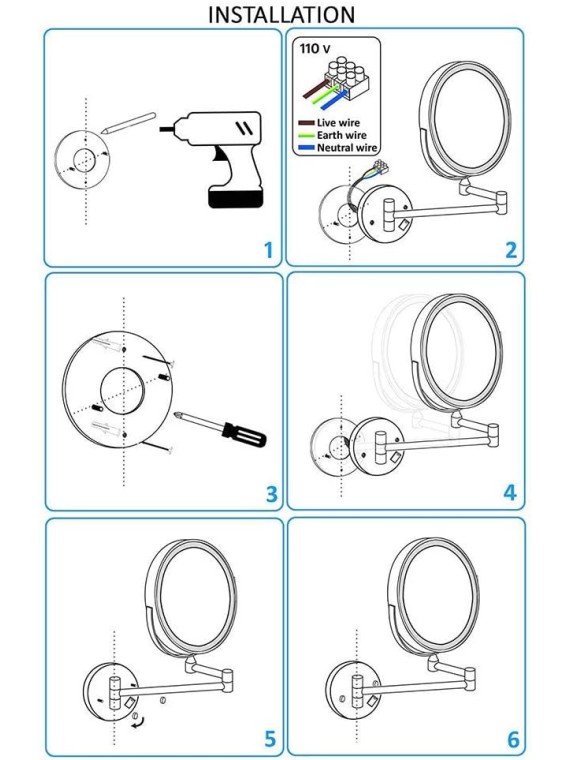 INSTALLATION

1

110 v

Live wire
Earth wire
Neutral wire

2

3

4

5

6